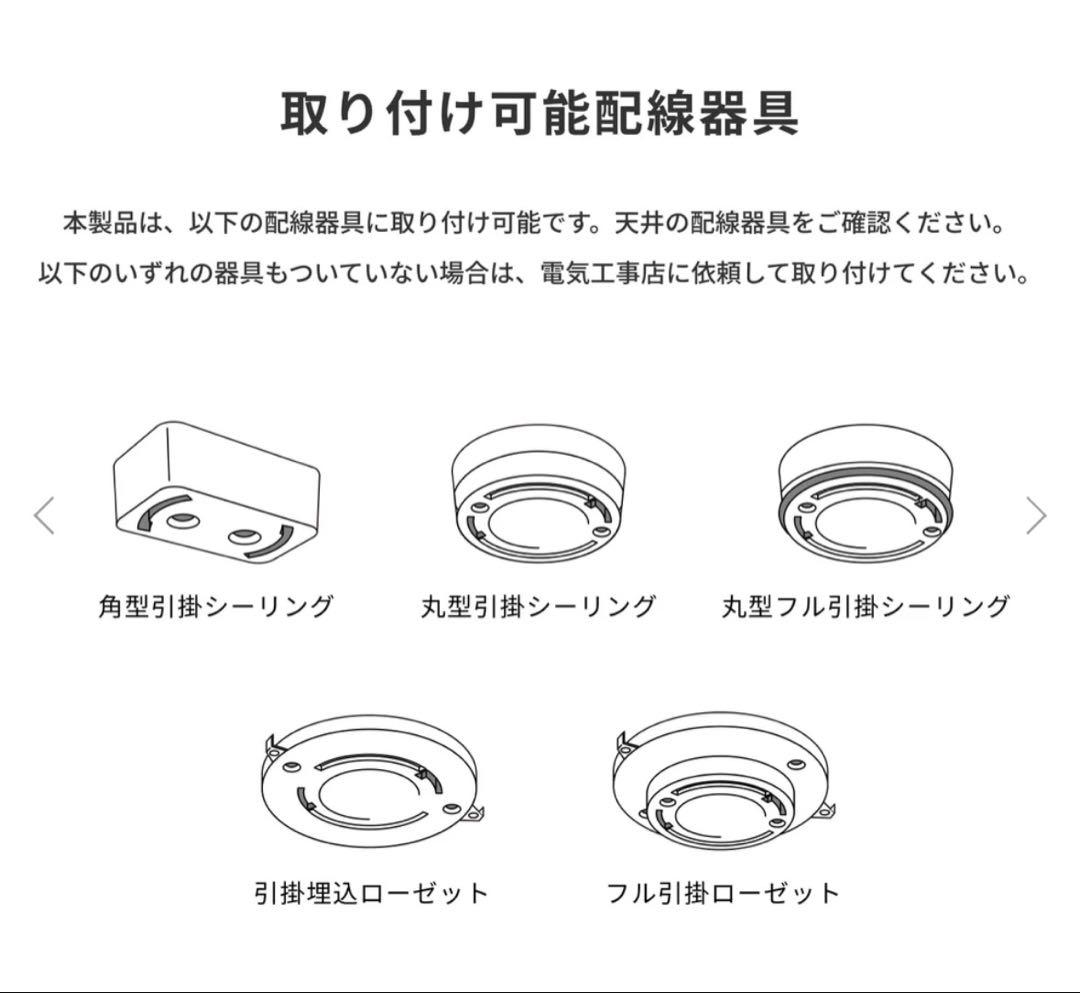 取り付け可能配線器具

本製品は、以下の配線器具に取り付け可能です。天井の配線器具をご確認ください。
以下のいずれの器具もついていない場合は、電気工事店に依頼して取り付けてください。

角型引掛シーリング

丸型引掛シーリング

丸型フル引掛シーリング

引掛埋込ローゼット

フル引掛ローゼット